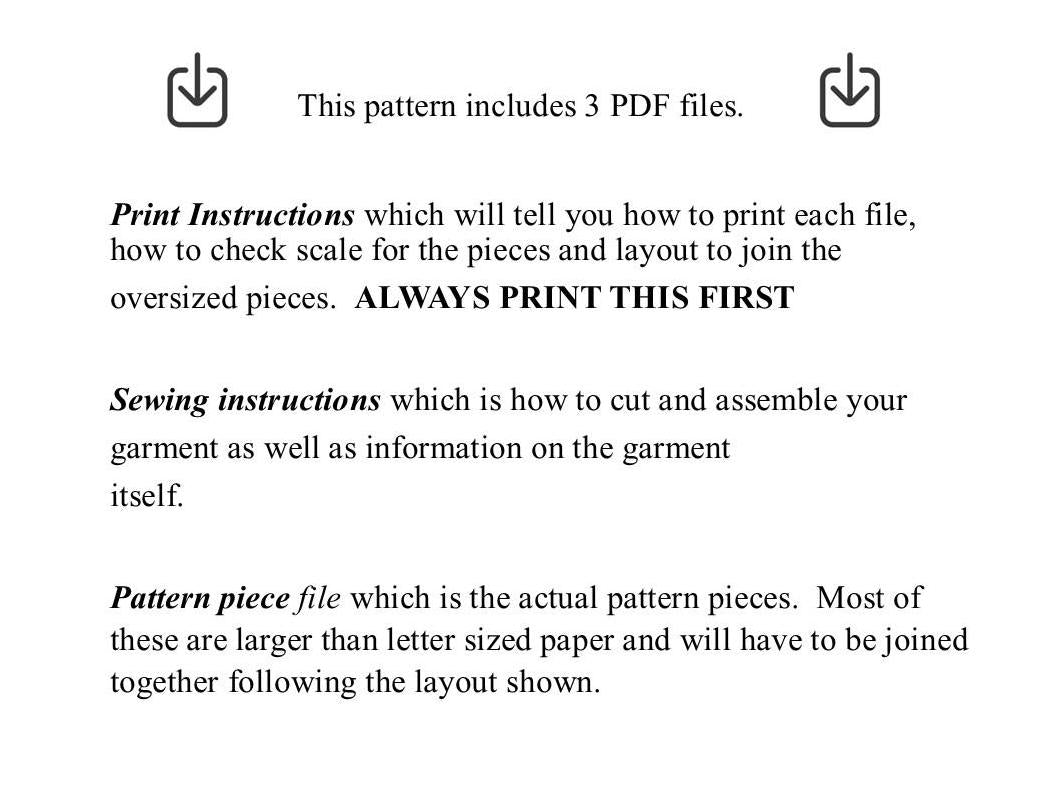 This pattern includes 3 PDF files.

Print Instructions which will tell you how to print each file, how to check scale for the pieces and layout to join the oversized pieces.  ALWAYS PRINT THIS FIRST

Sewing instructions which is how to cut and assemble your garment as well as information on the garment itself.

Pattern piece file which is the actual pattern pieces.  Most of these are larger than letter sized paper and will have to be joined together following the layout shown.