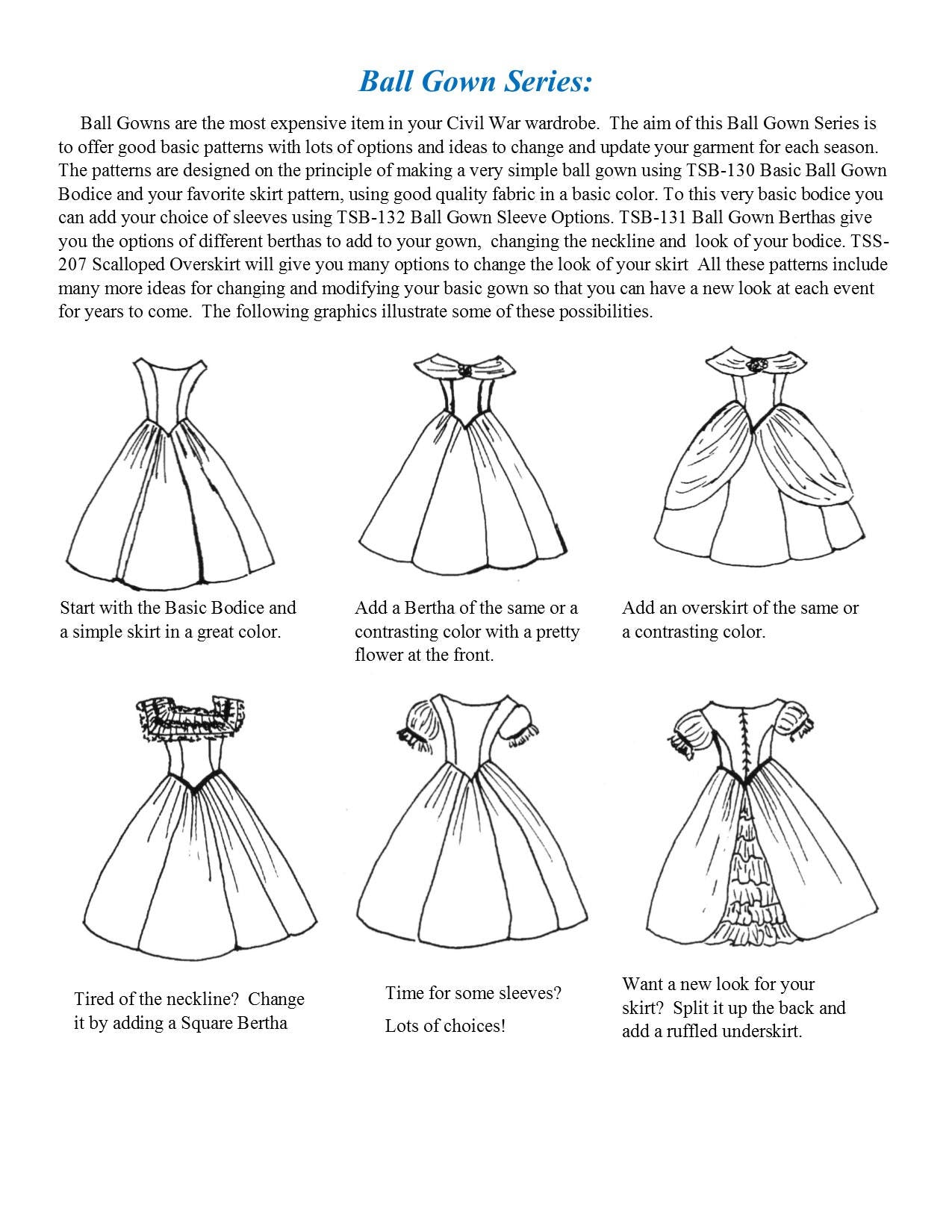 Ball Gown Series:

Ball Gowns are the most expensive item in your Civil War wardrobe. The aim of this Ball Gown Series is to offer good basic patterns with lots of options and ideas to change and update your garment for each season. The patterns are designed on the principle of making a very simple ball gown using TSB-130 Basic Ball Gown Bodice and your favorite skirt pattern, using good quality fabric in a basic color. To this very basic bodice you can add your choice of sleeves using TSB-132 Ball Gown Sleeve Options. TSB-131 Ball Gown Berthas give you the options of different berthas to add to your gown, changing the neckline and look of your bodice. TSS-207 Scalloped Overskirt will give you many options to change the look of your skirt All these patterns include many more ideas for changing and modifying your basic gown so that you can have a new look at each event for years to come. The following graphics illustrate some of these possibilities.

Start with the Basic Bodice and a simple skirt in a great color.

Add a Bertha of the same or a contrasting color with a pretty flower at the front.

Add an overskirt of the same or a contrasting color.

Tired of the neckline? Change it by adding a Square Bertha

Time for some sleeves?

Lots of choices!

Want a new look for your skirt? Split it up the back and add a ruffled underskirt.